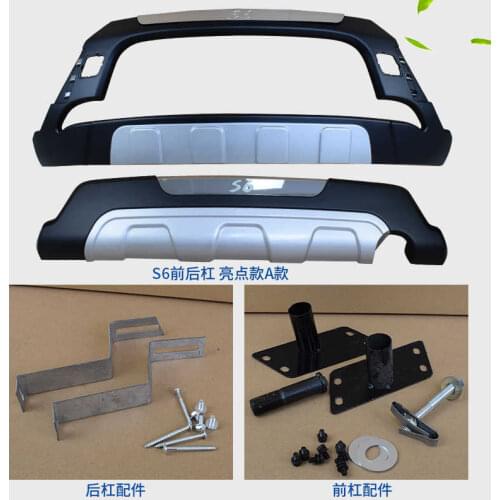 S6

S6前后杠 亮点款A款

后杠配件

前杠配件