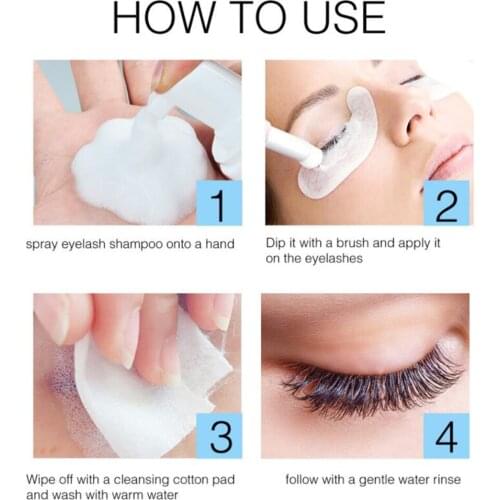 HOW TO USE

1

spray eyelash shampoo onto a hand

2

Dip it with a brush and apply it on the eyelashes

3

Wipe off with a cleansing cotton pad and wash with warm water

4

follow with a gentle water rinse