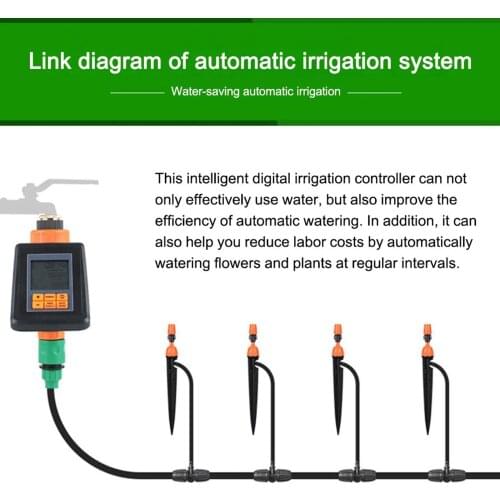 Link diagram of automatic irrigation system

Water-saving automatic irrigation

This intelligent digital irrigation controller can not only effectively use water, but also improve the efficiency of automatic watering. In addition, it can also help you reduce labor costs by automatically watering flowers and plants at regular intervals.