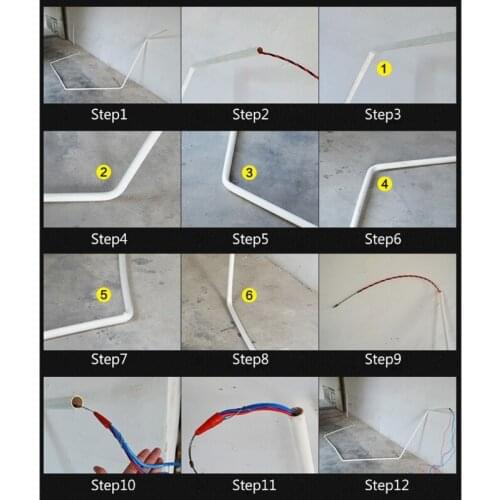 Step1

Step2

1

Step3

2

Step4

3

Step5

4

Step6

5

Step7

6

Step8

Step9

Step10

Step11

Step12