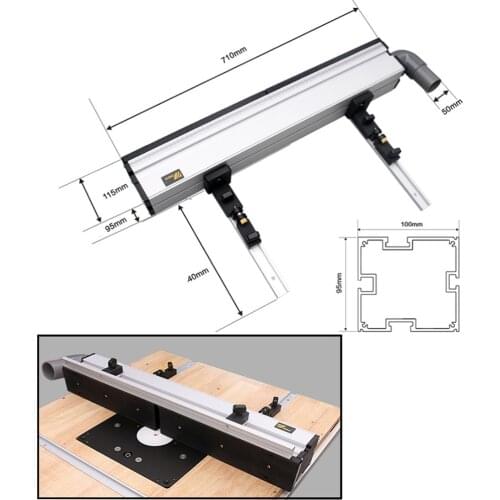 710mm

50mm

115mm

95mm

40mm

100mm

95mm