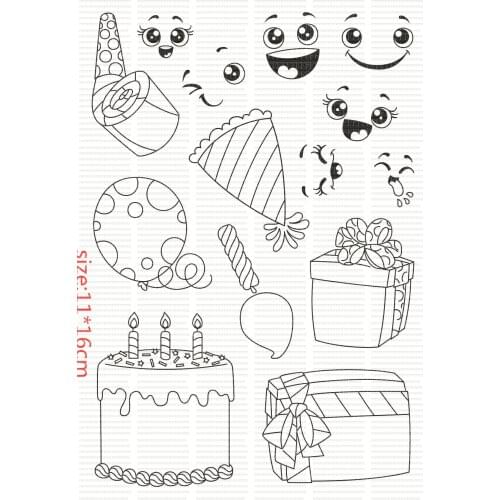 size:11*16cm