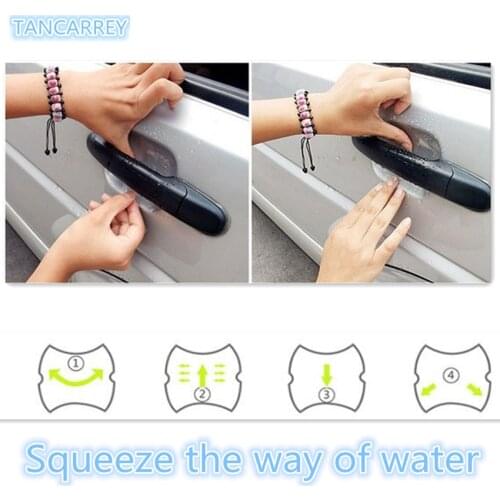 TANCARREY

①

②

③

④

Squeeze the way of water