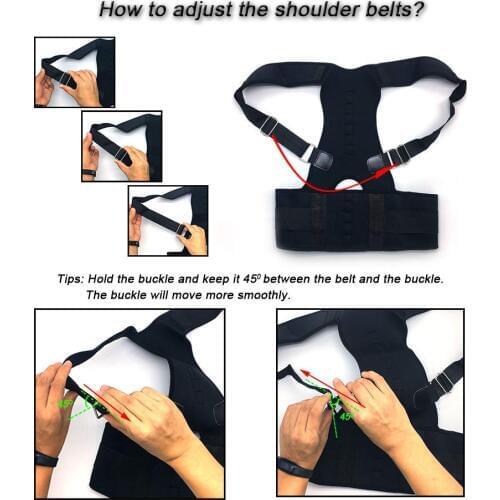 How to adjust the shoulder belts?

Tips: Hold the buckle and keep it $45^0$ between the belt and the buckle. The buckle will move more smoothly.

$45^0$

$45^0$