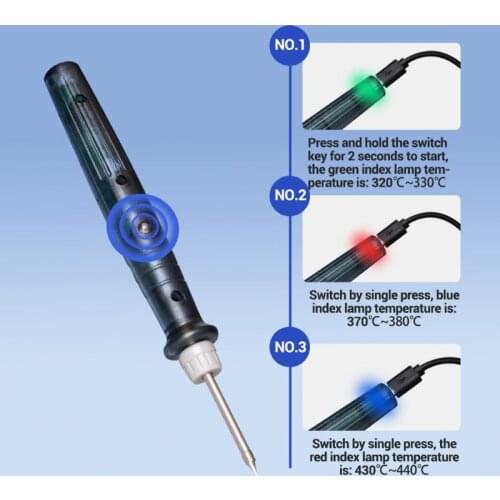 NO.1

Press and hold the switch key for 2 seconds to start, the green index lamp temperature is: 320℃~330℃

NO.2

Switch by single press, blue index lamp temperature is: 370℃~380℃

NO.3

Switch by single press, the red index lamp temperature is: 430℃~440℃