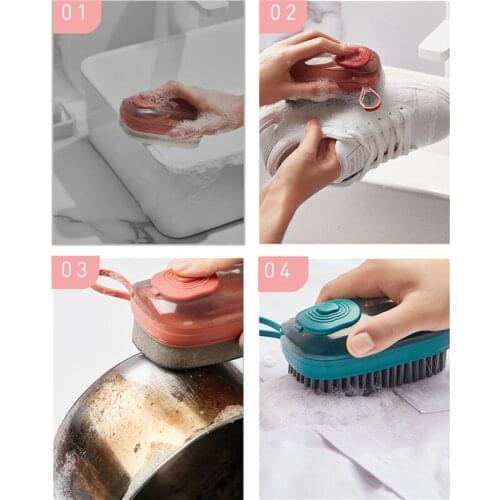 01

02

03

04