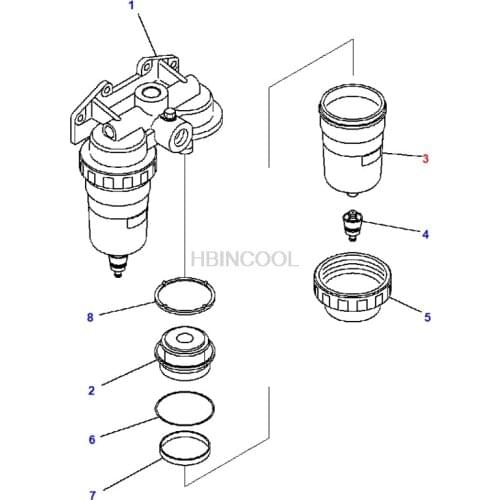 1
3
4
HBINCOOL
5
8
2
6
7