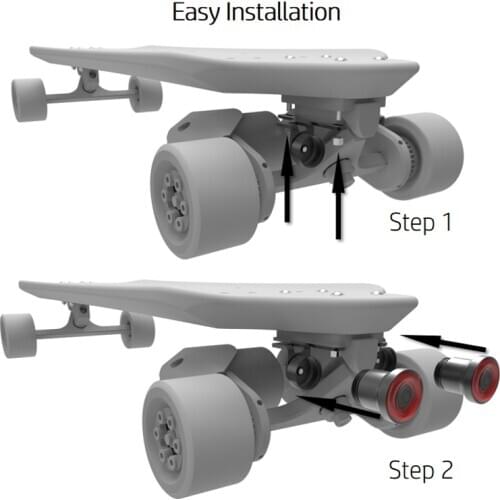 Easy Installation

Step 1

Step 2