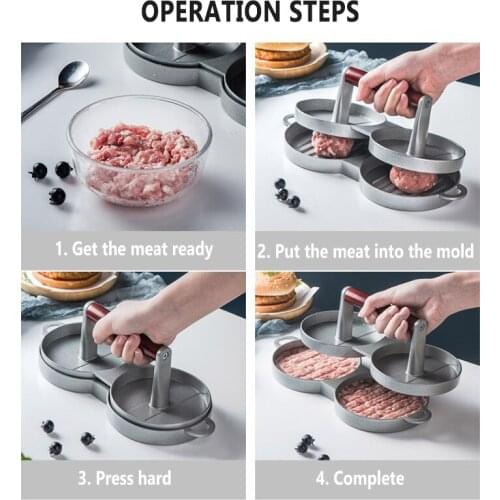 OPERATION STEPS

1. Get the meat ready

2. Put the meat into the mold

3. Press hard

4. Complete