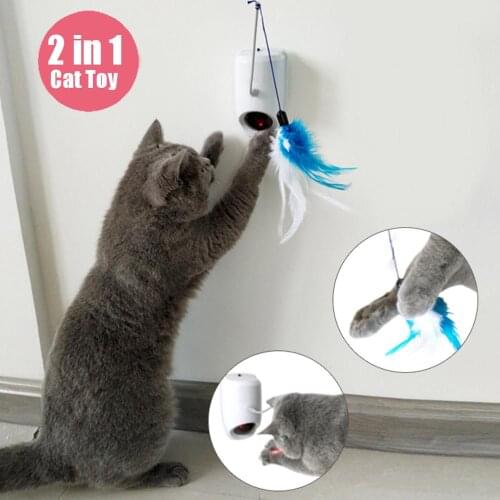 2 in 1
Cat Toy