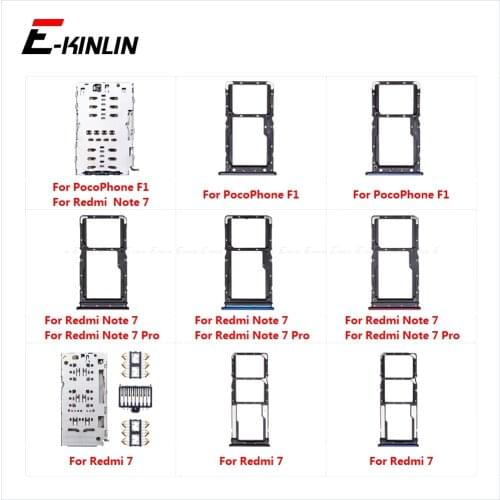 E-KINLIN

For PocoPhone F1
For Redmi Note 7

For PocoPhone F1

For PocoPhone F1

For Redmi Note 7
For Redmi Note 7 Pro

For Redmi Note 7
For Redmi Note 7 Pro

For Redmi Note 7
For Redmi Note 7 Pro

For Redmi 7

For Redmi 7

For Redmi 7