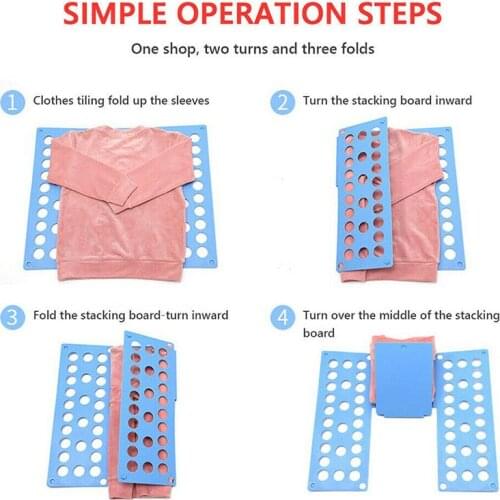 SIMPLE OPERATION STEPS

One shop, two turns and three folds

1 Clothes tiling fold up the sleeves

2 Turn the stacking board inward

3 Fold the stacking board-turn inward

4 Turn over the middle of the stacking board