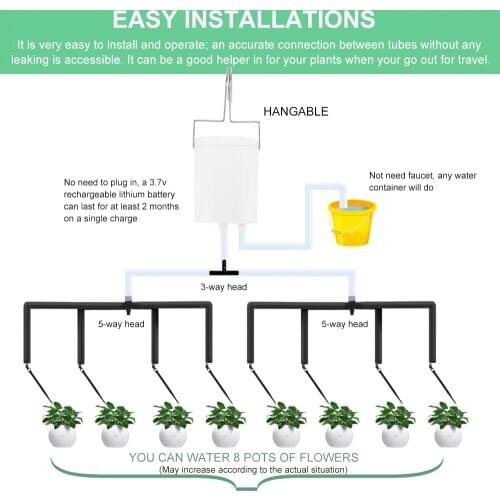 EASY INSTALLATIONS

It is very easy to install and operate; an accurate connection between tubes without any leaking is accessible. It can be a good helper in for your plants when your go out for travel.

HANGABLE

No need to plug in, a 3.7v rechargeable lithium battery can last for at least 2 months on a single charge

Not need faucet, any water container will do

3-way head

5-way head

5-way head

YOU CAN WATER 8 POTS OF FLOWERS
(May increase according to the actual situation)