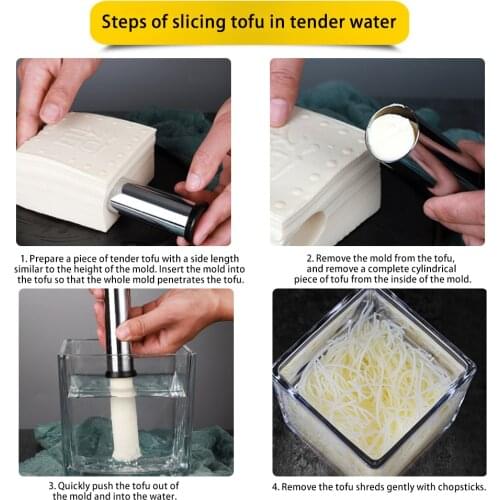 Steps of slicing tofu in tender water

1. Prepare a piece of tender tofu with a side length similar to the height of the mold. Insert the mold into the tofu so that the whole mold penetrates the tofu.

2. Remove the mold from the tofu, and remove a complete cylindrical piece of tofu from the inside of the mold.

3. Quickly push the tofu out of the mold and into the water.

4. Remove the tofu shreds gently with chopsticks.