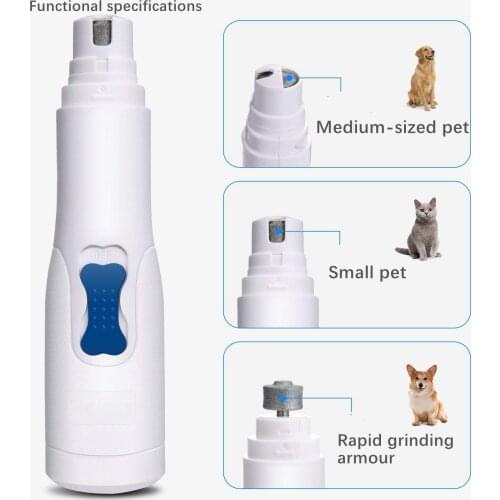 Functional specifications

Medium-sized pet

Small pet

Rapid grinding armour