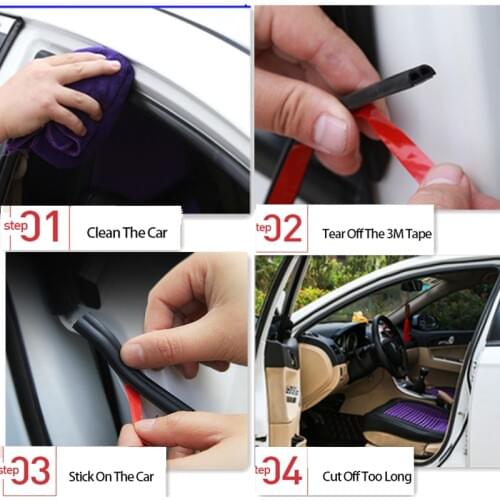 step 01 Clean The Car

tep 02 Tear Off The 3M Tape

step 03 Stick On The Car

tep 04 Cut Off Too Long