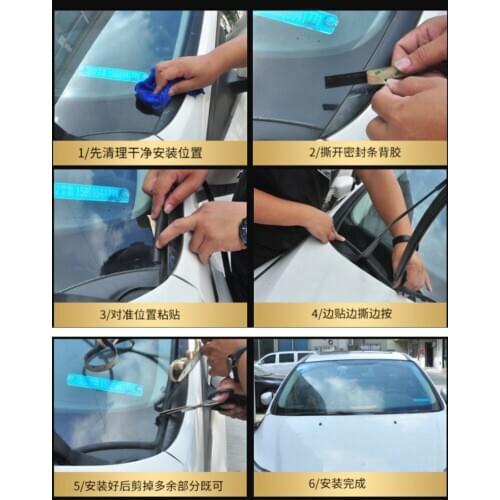 1/先清理干净安装位置

2/撕开密封条背胶

3/对准位置粘贴

4/边贴边撕边按

5/安装好后剪掉多余部分既可

6/安装完成