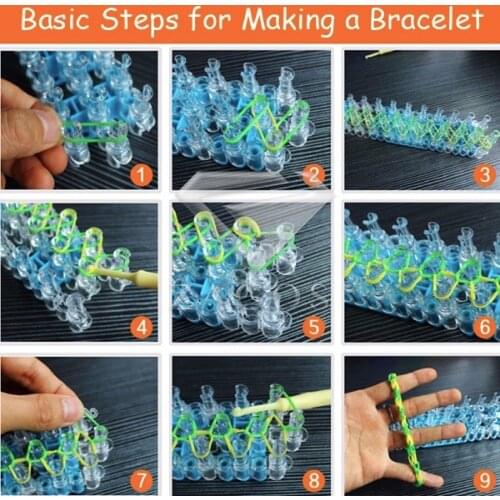 Basic Steps for Making a Bracelet

1

2

3

4

5

6

7

8

9