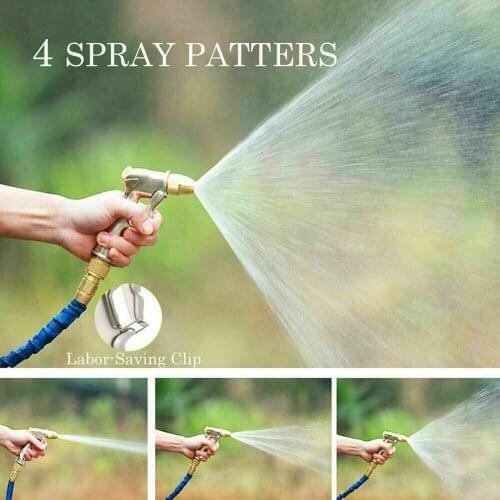 4 SPRAY PATTERS

Labor-Saving Clip