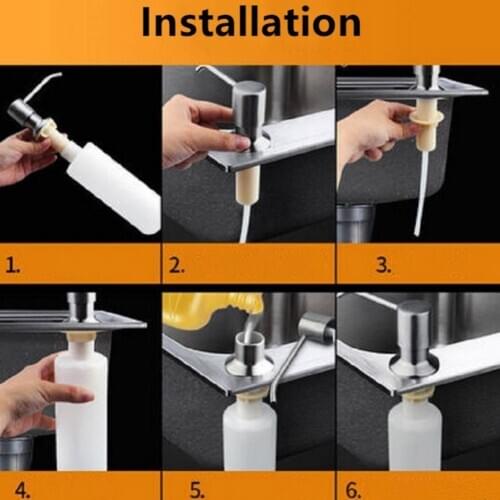 Installation

1.

2.

3.

4.

5.

6.