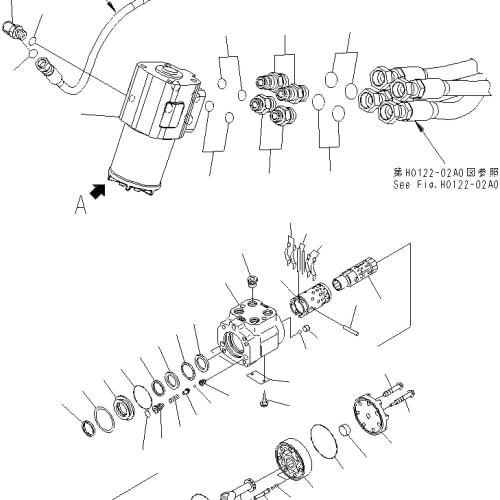 第H0122-02A0図参照
See Fig.H0122-02A0

A