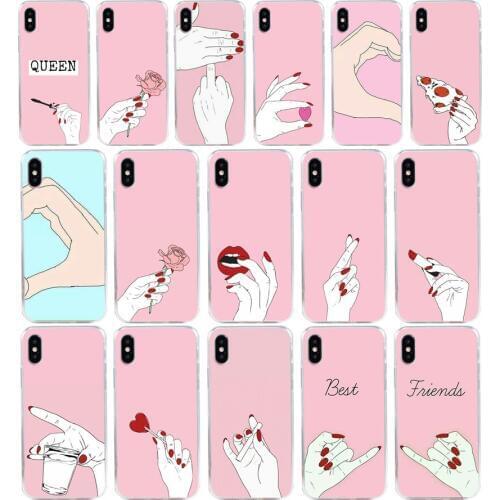 QUEEN

Best

Friends