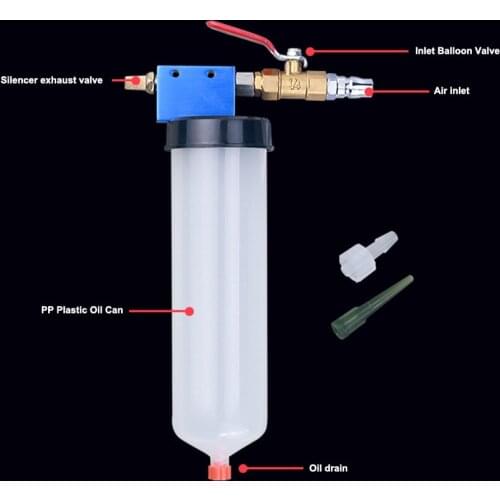 Inlet Balloon Valve

Silencer exhaust valve

1/4

Air inlet

PP Plastic Oil Can

Oil drain