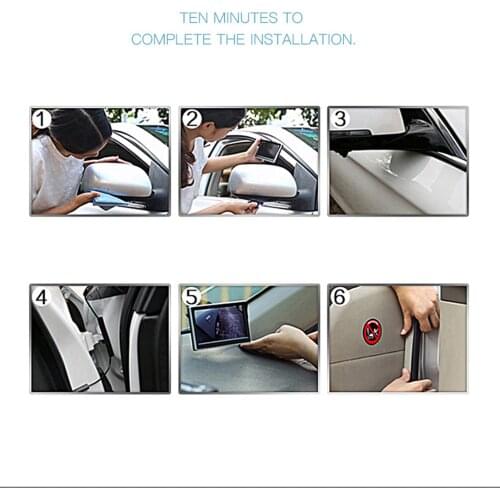 TEN MINUTES TO
COMPLETE THE INSTALLATION.

1

2

3

4

5

6