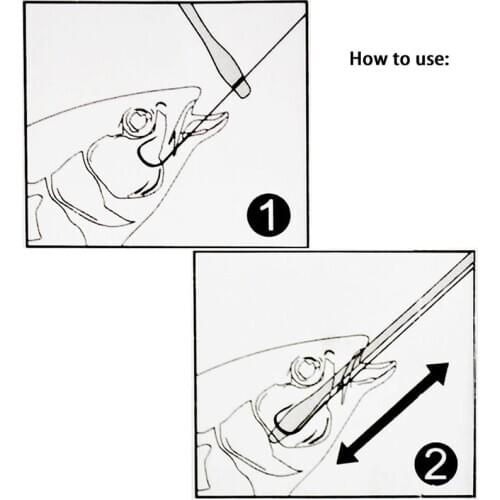 How to use:

1

2