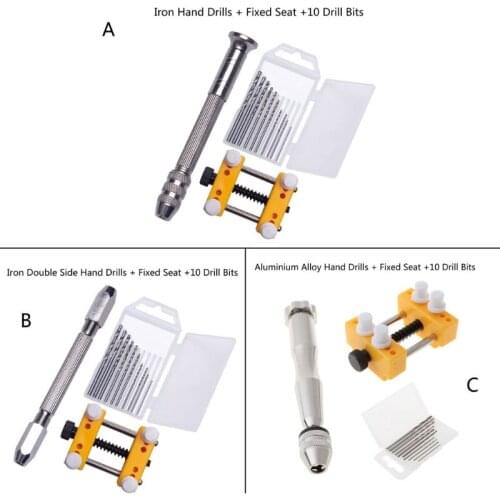 Iron Hand Drills + Fixed Seat +10 Drill Bits

A

Iron Double Side Hand Drills + Fixed Seat +10 Drill Bits

B

Aluminium Alloy Hand Drills + Fixed Seat +10 Drill Bits

C