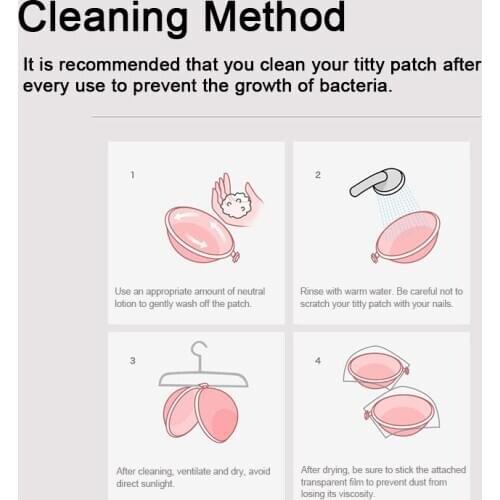 Cleaning Method

It is recommended that you clean your titty patch after every use to prevent the growth of bacteria.

1

Use an appropriate amount of neutral lotion to gently wash off the patch.

2

Rinse with warm water. Be careful not to scratch your titty patch with your nails.

3

After cleaning, ventilate and dry, avoid direct sunlight.

4

After drying, be sure to stick the attached transparent film to prevent dust from losing its viscosity.