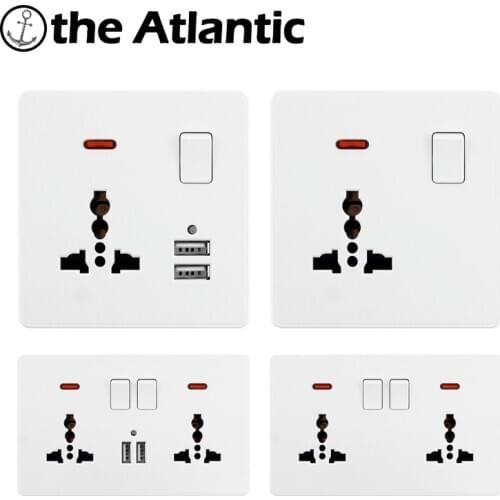 the Atlantic