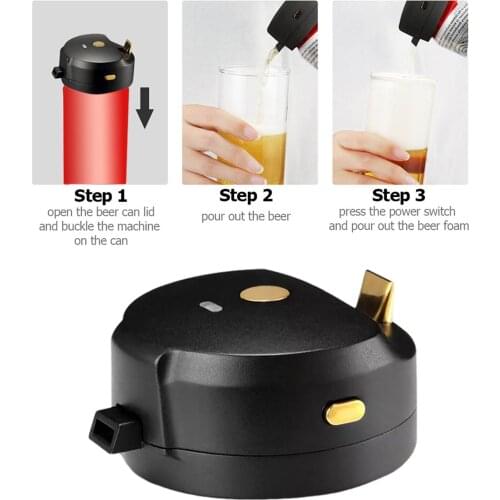 Step 1
open the beer can lid and buckle the machine on the can

Step 2
pour out the beer

Step 3
press the power switch and pour out the beer foam