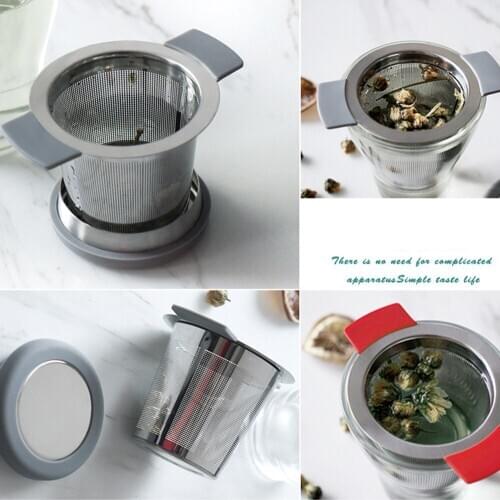 There is no need for complicated apparatusSimple taste life