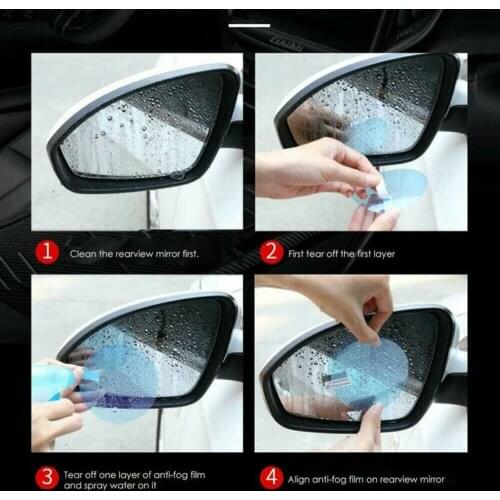 1 Clean the rearview mirror first.

2 First tear off the first layer

3 Tear off one layer of anti-fog film and spray water on it

4 Align anti-fog film on rearview mirror