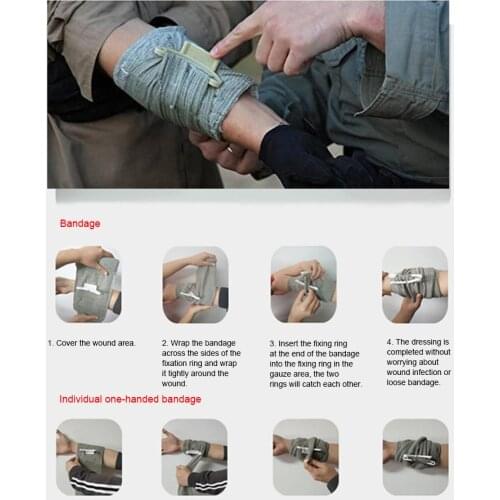 Bandage

1. Cover the wound area.

2. Wrap the bandage across the sides of the fixation ring and wrap it tightly around the wound.

3. Insert the fixing ring at the end of the bandage into the fixing ring in the gauze area, the two rings will catch each other.

4. The dressing is completed without worrying about wound infection or loose bandage.

Individual one-handed bandage