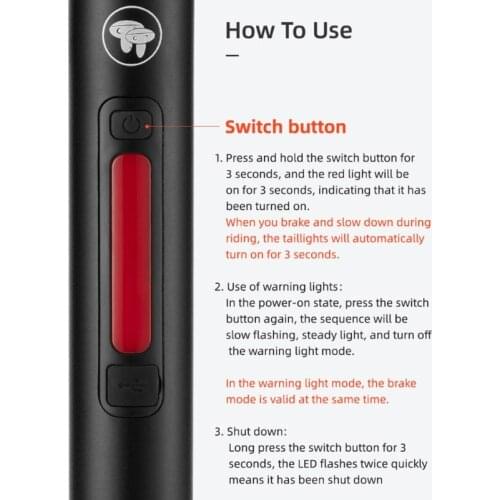 How To Use

Switch button

1. Press and hold the switch button for 3 seconds, and the red light will be on for 3 seconds, indicating that it has been turned on.
When you brake and slow down during riding, the taillights will automatically turn on for 3 seconds.

2. Use of warning lights:
In the power-on state, press the switch button again, the sequence will be slow flashing, steady light, and turn off the warning light mode.

In the warning light mode, the brake mode is valid at the same time.

3. Shut down:
Long press the switch button for 3 seconds, the LED flashes twice quickly means it has been shut down