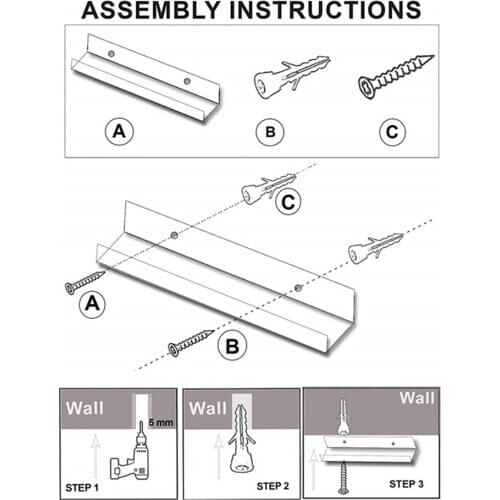 ASSEMBLY INSTRUCTIONS

A

B

C

C

A

B

Wall

5 mm

STEP 1

Wall

STEP 2

Wall

STEP 3