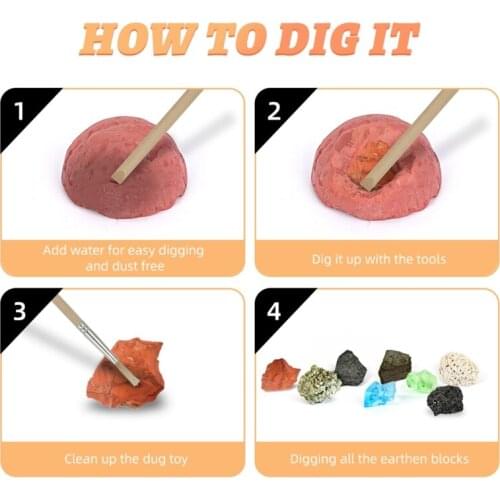 HOW TO DIG IT

1

Add water for easy digging and dust free

2

Dig it up with the tools

3

Clean up the dug toy

4

Digging all the earthen blocks