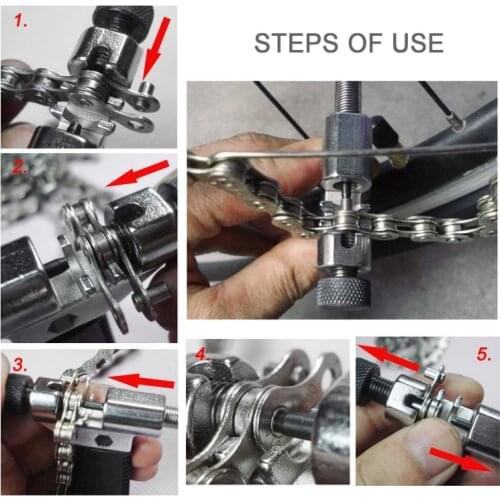 1.

STEPS OF USE

2.

3.

4.

5.