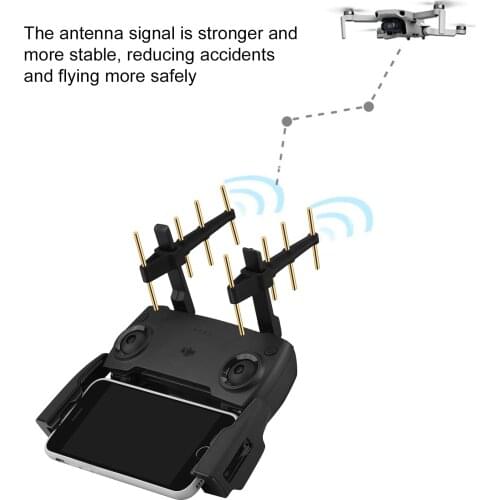 The antenna signal is stronger and more stable, reducing accidents and flying more safely