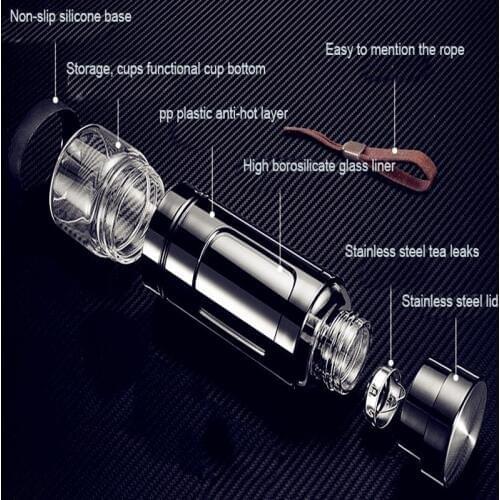 Non-slip silicone base

Easy to mention the rope

Storage, cups functional cup bottom

pp plastic anti-hot layer

High borosilicate glass liner

Stainless steel tea leaks

Stainless steel lid