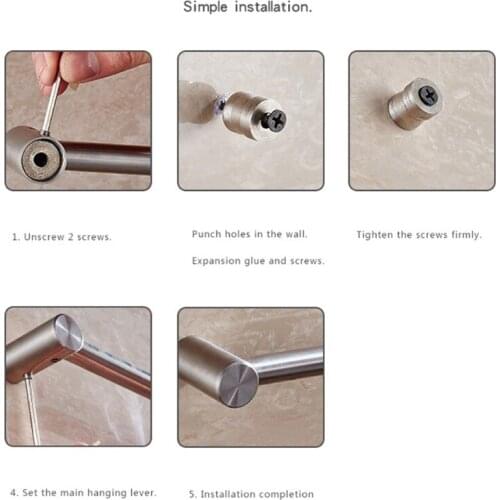 Simple installation.

1. Unscrew 2 screws.

Punch holes in the wall.

Expansion glue and screws.

Tighten the screws firmly.

4. Set the main hanging lever.

5. Installation completion