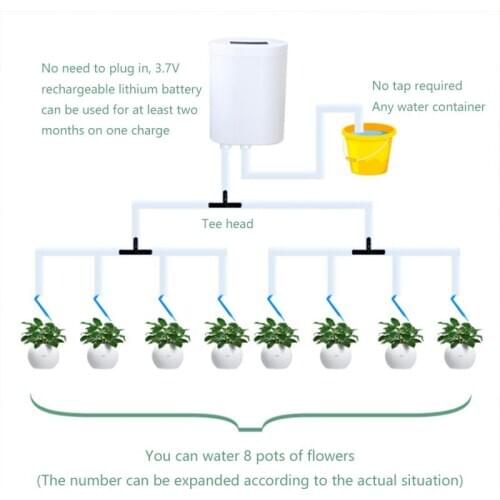 No need to plug in, 3.7V rechargeable lithium battery can be used for at least two months on one charge

No tap required
Any water container

Tee head

You can water 8 pots of flowers
(The number can be expanded according to the actual situation)