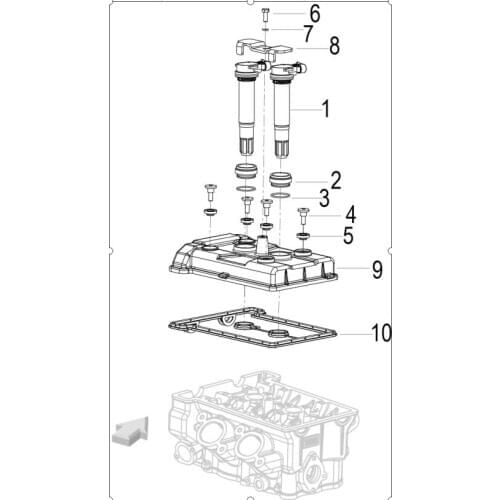 6
7
8
1
2
3
4
5
9
10