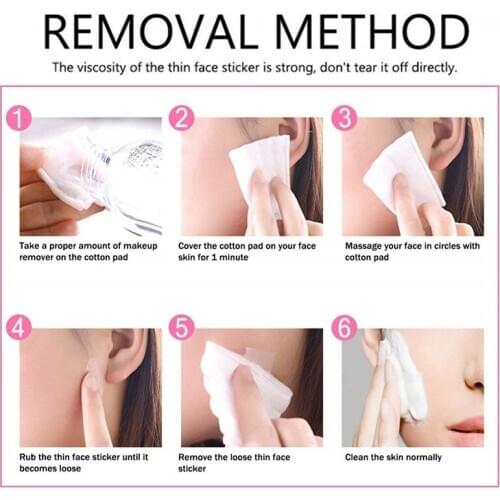 REMOVAL METHOD

The viscosity of the thin face sticker is strong, don't tear it off directly.

1

Take a proper amount of makeup remover on the cotton pad

2

Cover the cotton pad on your face skin for 1 minute

3

Massage your face in circles with cotton pad

4

Rub the thin face sticker until it becomes loose

5

Remove the loose thin face sticker

6

Clean the skin normally