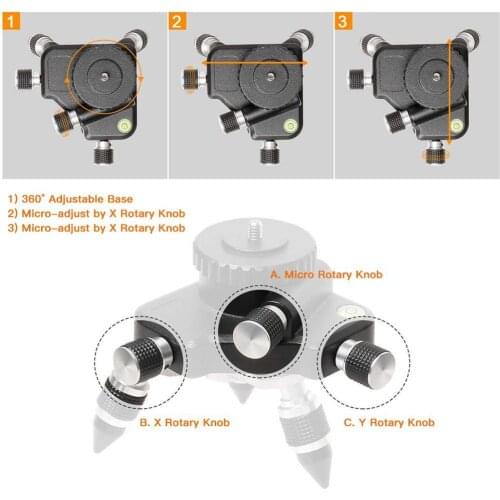 1

2

3

1) 360° Adjustable Base
2) Micro-adjust by X Rotary Knob
3) Micro-adjust by X Rotary Knob

A. Micro Rotary Knob

B. X Rotary Knob

C. Y Rotary Knob