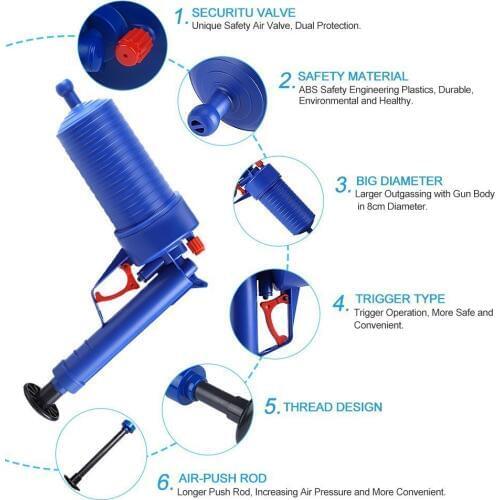 1. SECURITU VALVE
Unique Safety Air Valve, Dual Protection.

2. SAFETY MATERIAL
ABS Safety Engineering Plastics, Durable, Environmental and Healthy.

3. BIG DIAMETER
Larger Outgassing with Gun Body in 8cm Diameter.

4. TRIGGER TYPE
Trigger Operation, More Safe and Convenient.

5. THREAD DESIGN

6. AIR-PUSH ROD
Longer Push Rod, Increasing Air Pressure and More Convenient.