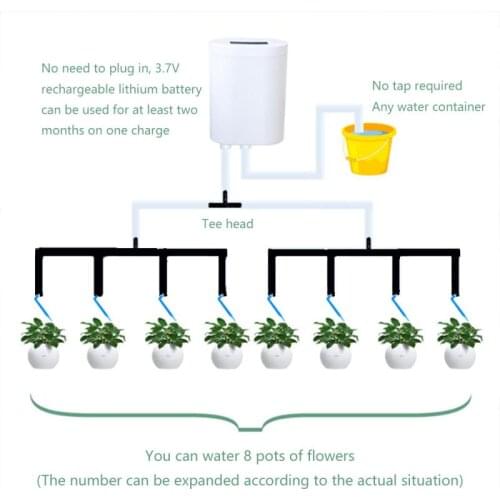 No need to plug in, 3.7V rechargeable lithium battery can be used for at least two months on one charge

No tap required
Any water container

Tee head

You can water 8 pots of flowers
(The number can be expanded according to the actual situation)