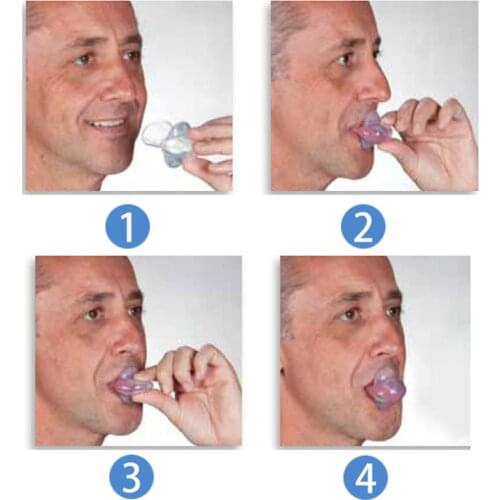 1

2

3

4